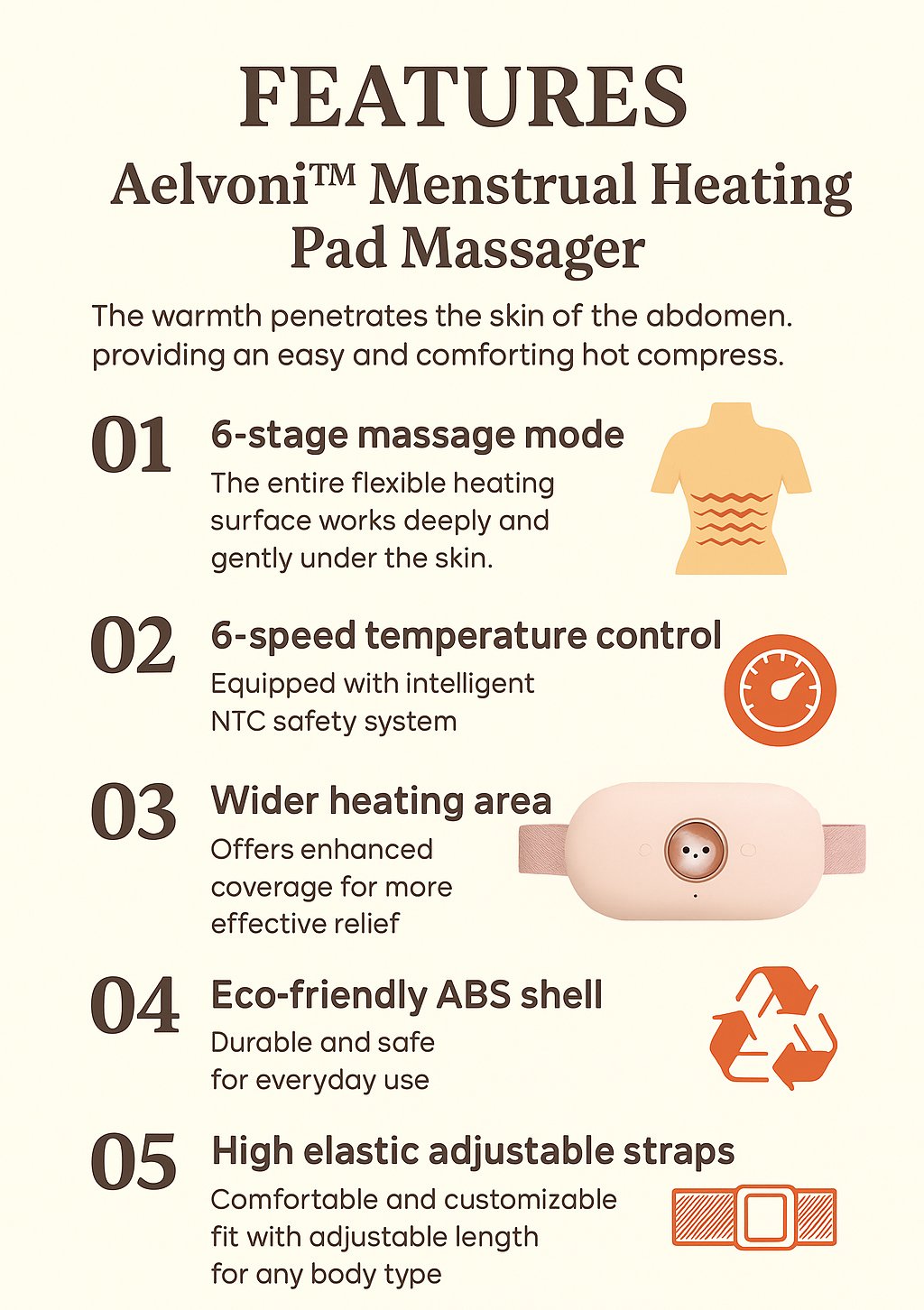 FEATURES

Aelvoni™ Menstrual Heating Pad Massager

The warmth penetrates the skin of the abdomen. providing an easy and comforting hot compress.

01 6-stage massage mode
The entire flexible heating surface works deeply and gently under the skin.

02 6-speed temperature control
Equipped with intelligent NTC safety system

03 Wider heating area
Offers enhanced coverage for more effective relief

04 Eco-friendly ABS shell
Durable and safe for everyday use

05 High elastic adjustable straps
Comfortable and customizable fit with adjustable length for any body type