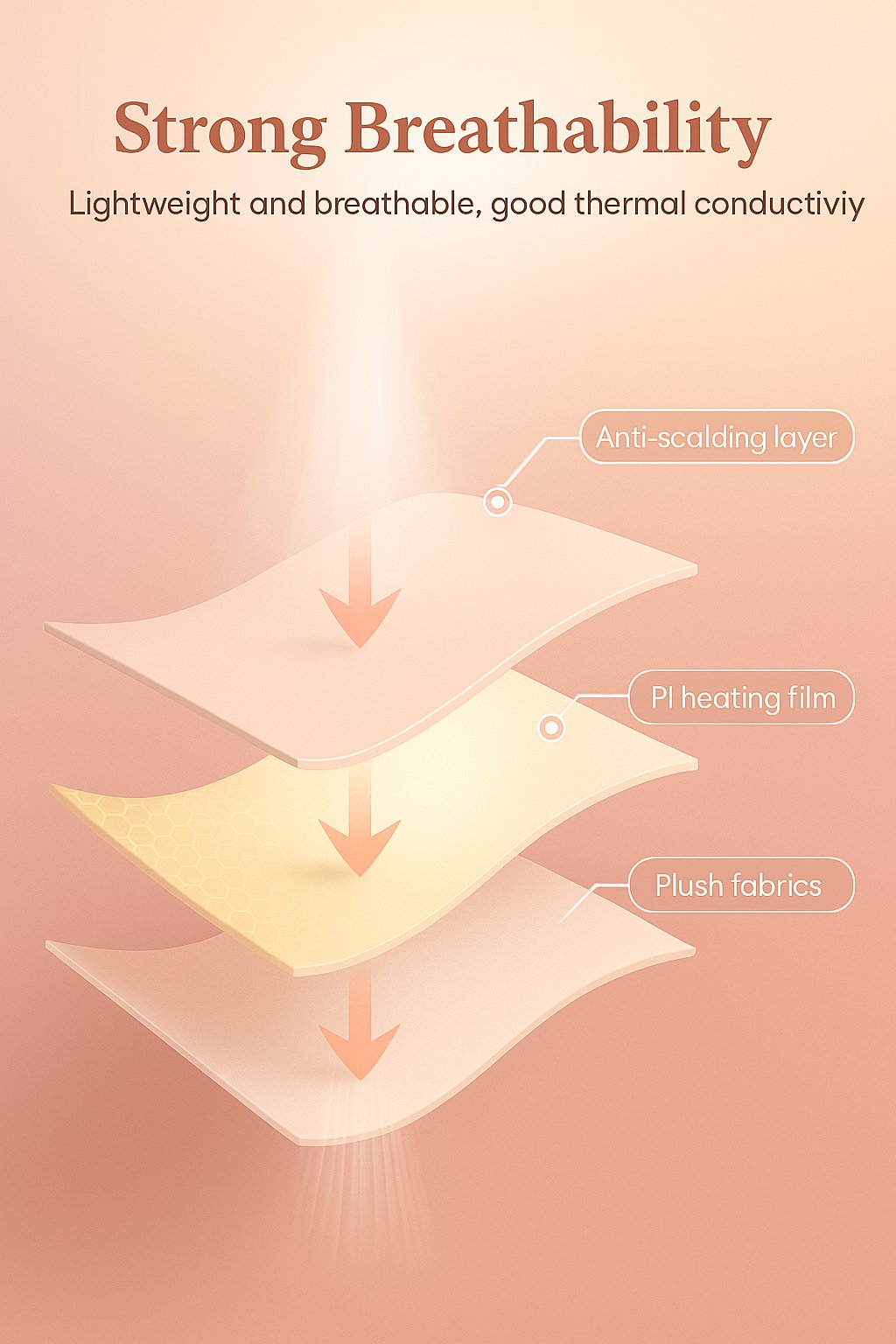 Strong Breathability

Lightweight and breathable, good thermal conductiviy

Anti-scalding layer

PI heating film

Plush fabrics